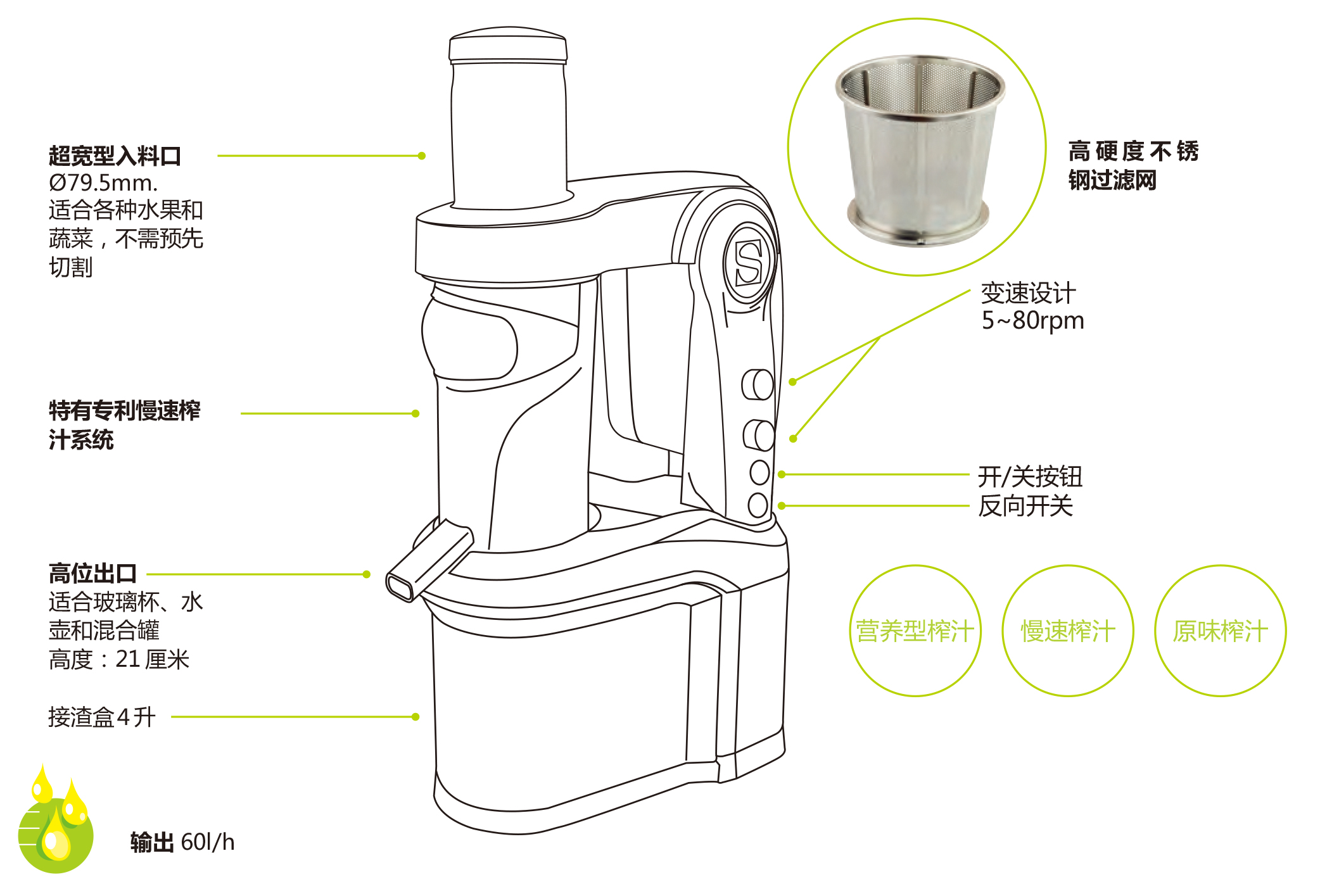 超宽型入料口
Ø79.5mm.
适合各种水果和蔬菜，不需预先切割

特有专利慢速榨汁系统

高位出口
适合玻璃杯、水壶和混合罐
高度：21 厘米

接渣盒4升

输出 60l/h

S

高硬度不锈钢过滤网

变速设计
5~80rpm

开/关按钮
反向开关

营养型榨汁

慢速榨汁

原味榨汁